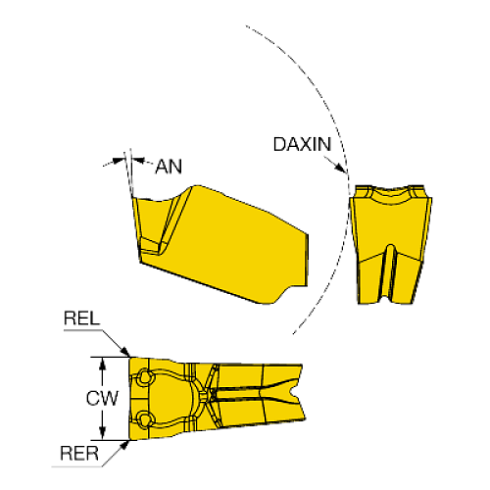 DAXIN
AN
REL
CW
RER