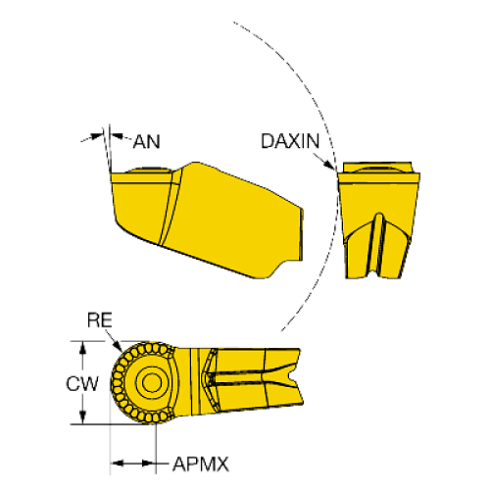 AN
DAXIN
RE
CW
APMX