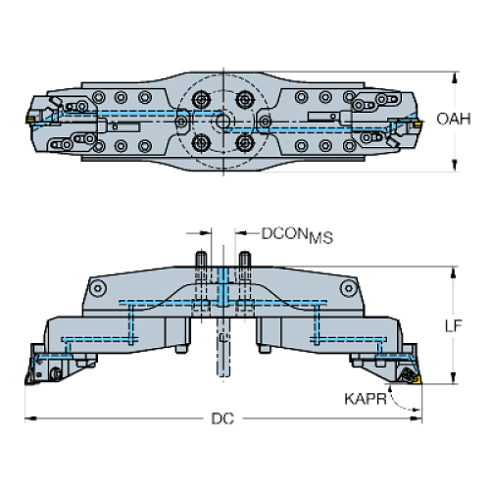 OAH

$DCON_{MS}$

LF

KAPR

DC