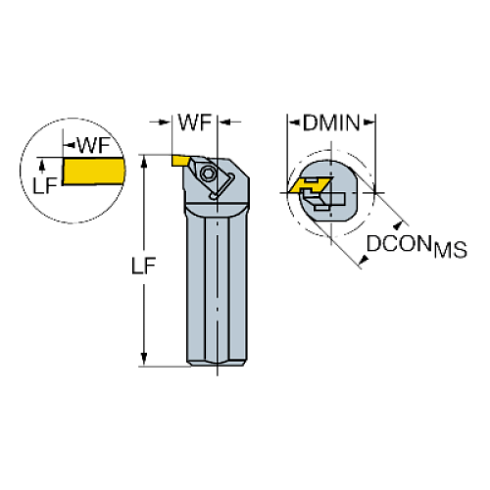 WF
LF
WF
LF
DMIN
$DCON_{MS}$