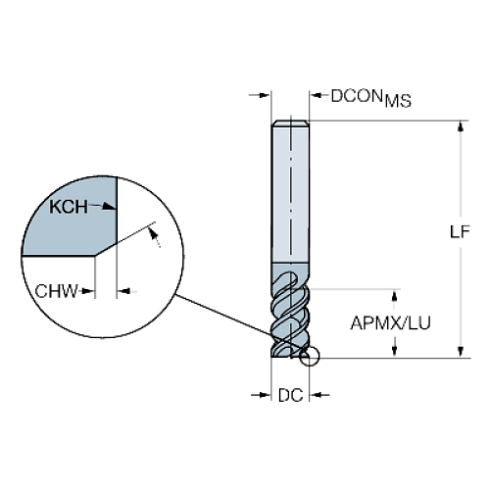 $DCON_{MS}$

KCH

LF

CHW

APMX/LU

DC