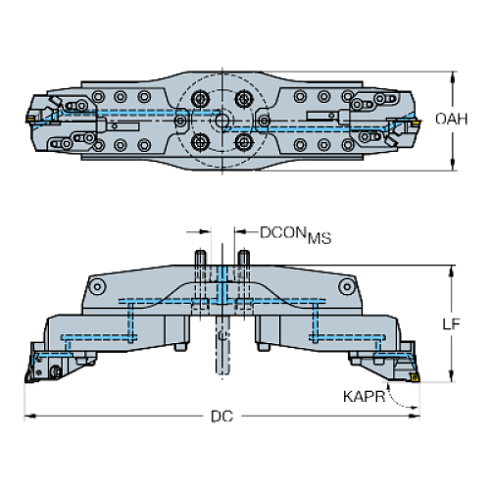 OAH

$DCON_{MS}$

LF

KAPR

DC