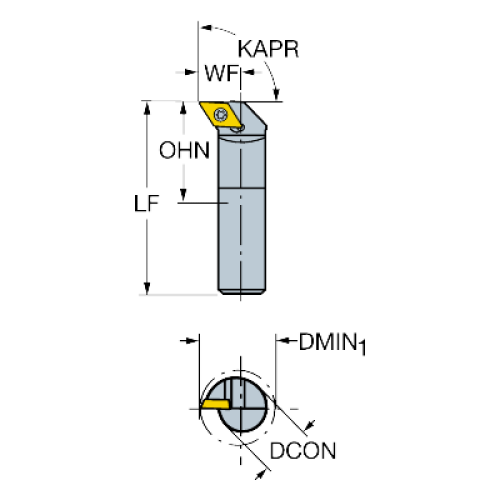 KAPR

WF

OHN

LF

$DMIN_1$

DCON