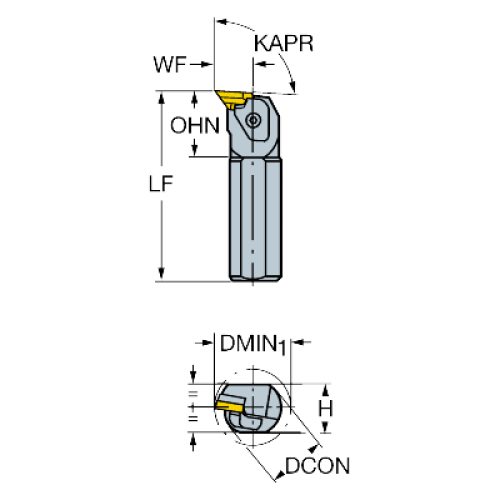 KAPR

WF

OHN

LF

$DMIN_1$

=

=

H

DCON