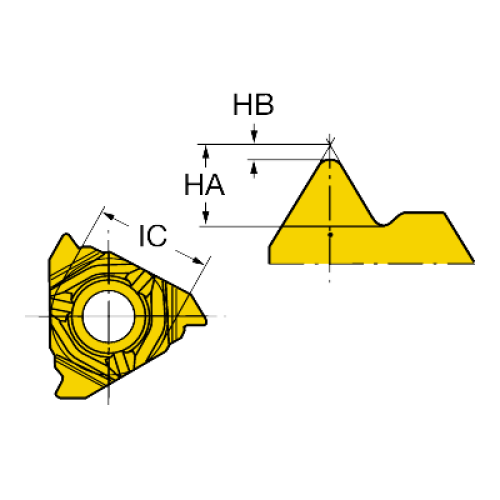 HB
HA
IC