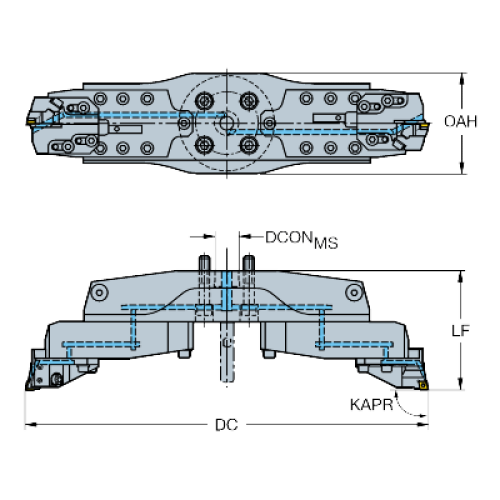 OAH

$DCON_{MS}$

LF

KAPR

DC