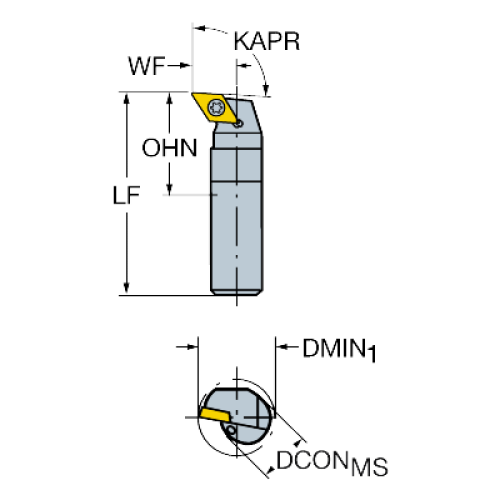 KAPR
WF
OHN
LF
$DMIN_1$
$DCON_{MS}$