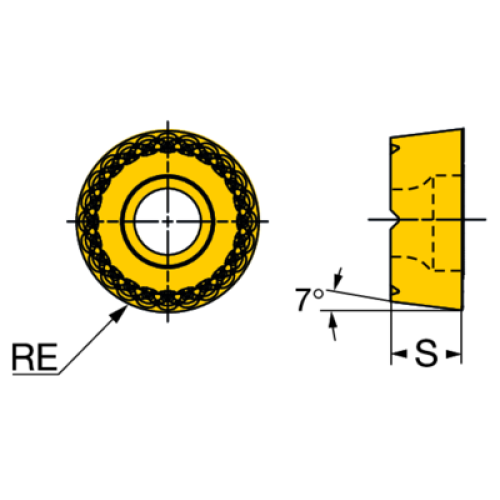 RE

7°

S